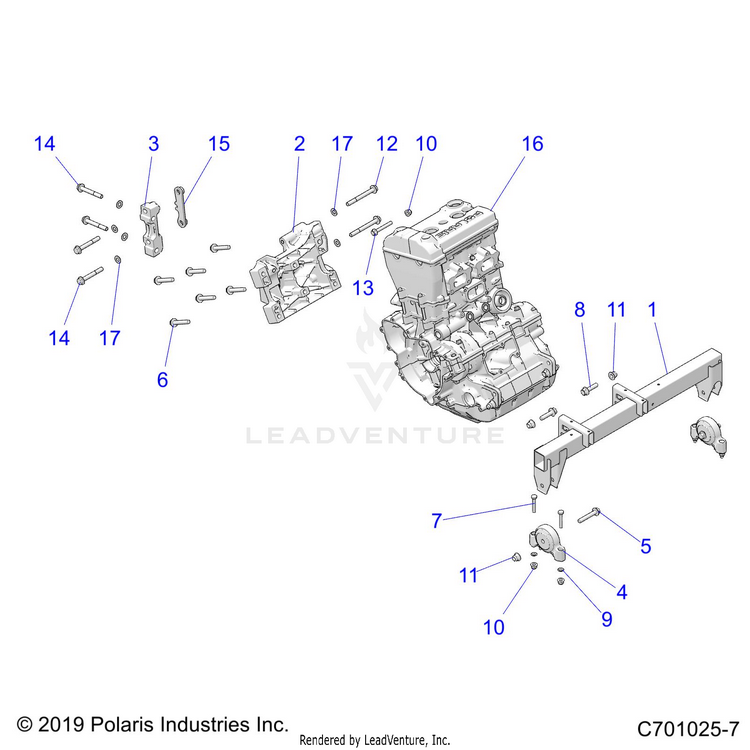 14 3 15 2 17 12 10 16

13

14 17

6

8 11 1

LEADVENTURE

7 5

11 4

10 9

© 2019 Polaris Industries Inc. Rendered by LeadVenture, Inc. C701025-7