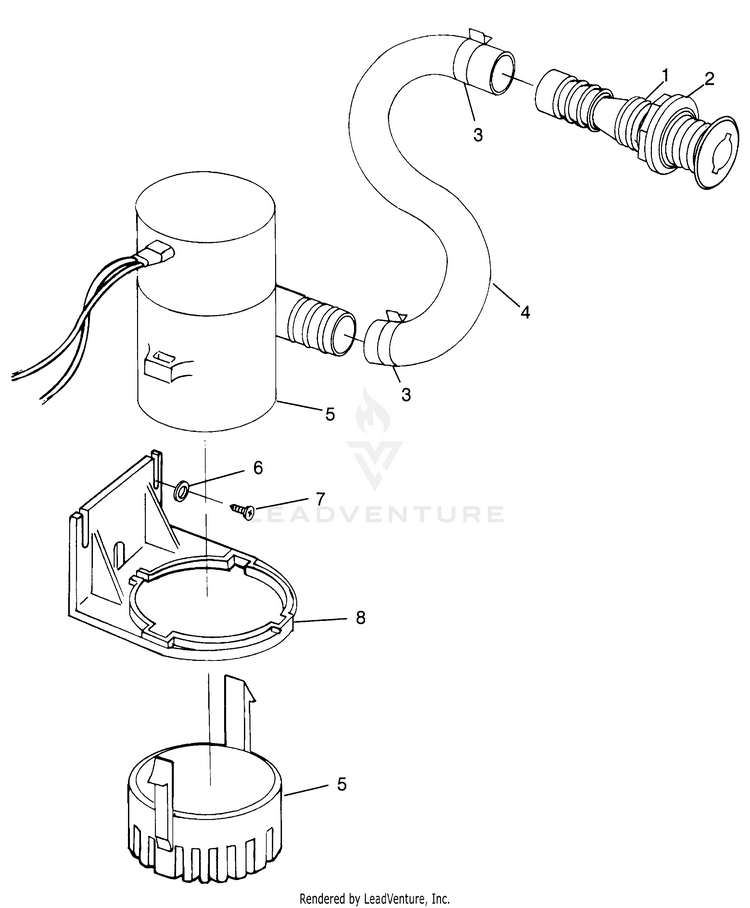 1
2
3
4
3
5
6
7
LEADVENTURE
8
5
Rendered by LeadVenture, Inc.