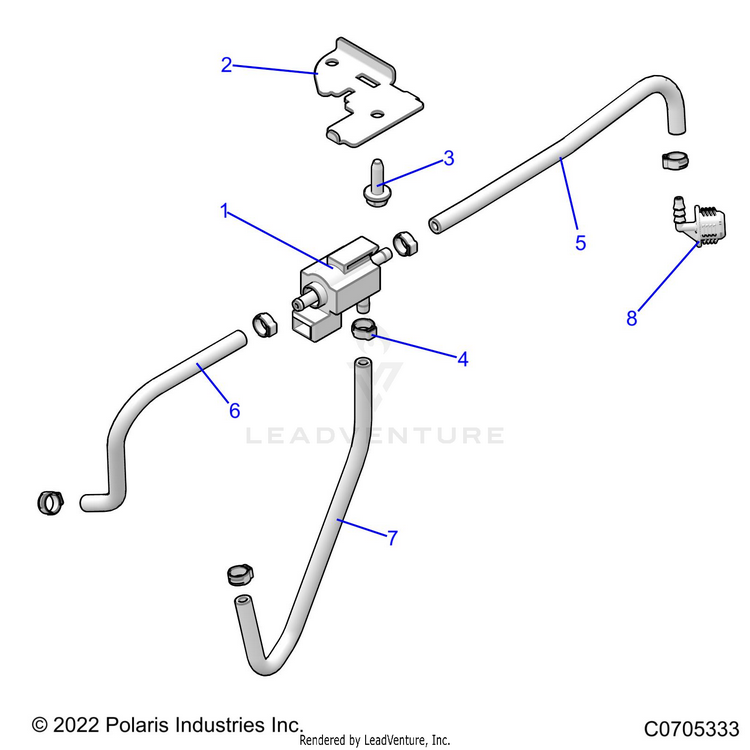 2
3
1
5
8
4
6
LEADVENTURE
7
© 2022 Polaris Industries Inc.
Rendered by LeadVenture, Inc.
C0705333