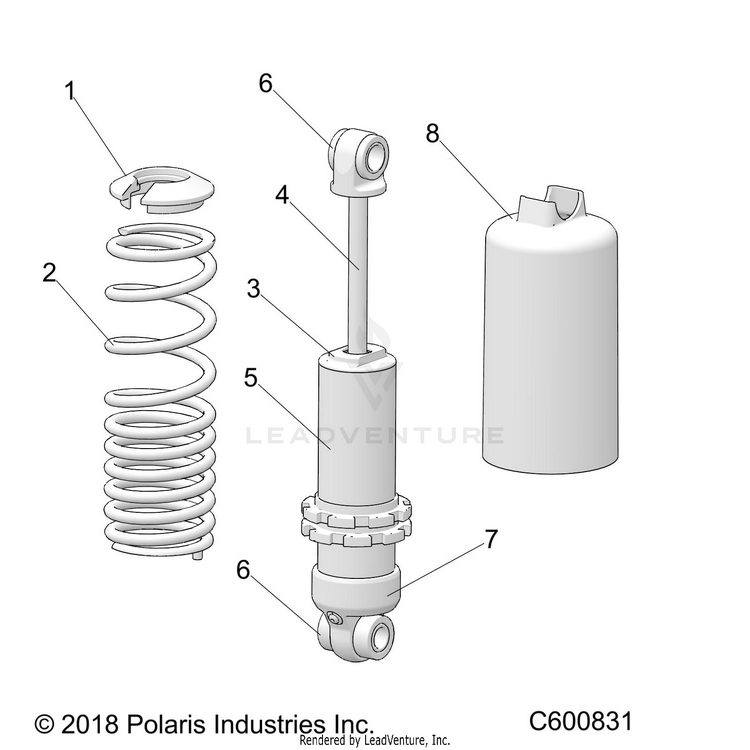 1
6
8
4
2
3
5
LEADVENTURE
7
6
© 2018 Polaris Industries Inc.
C600831
Rendered by LeadVenture, Inc.