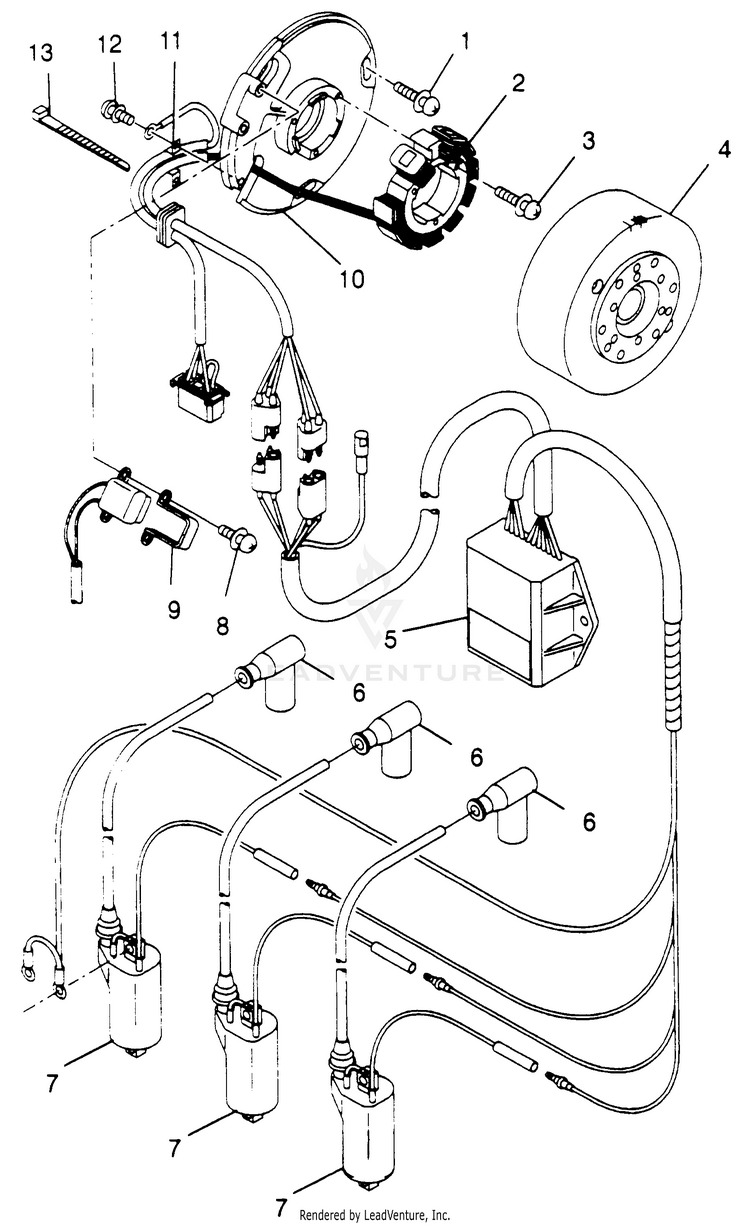 13
12
11
1
2
3
4
10
9
8
5
LEADVENTURE
6
6
6
7
7
7
Rendered by LeadVenture, Inc.