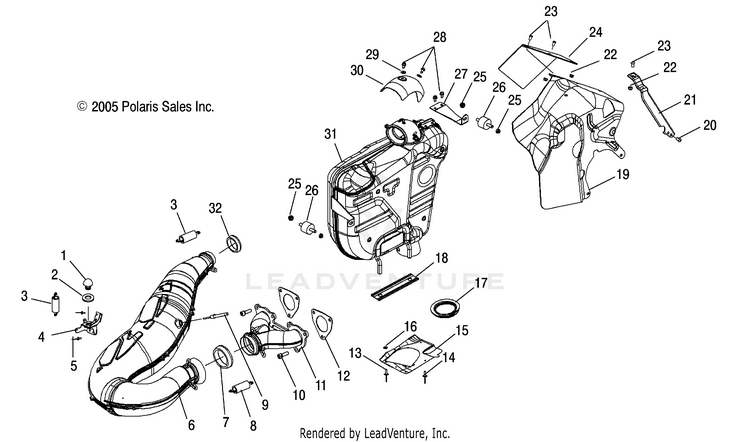 © 2005 Polaris Sales Inc.

23
24
22
23
22
21
20
19
28
29
30
27
25
26
25
31
25
26
3
32
1
2
3
4
5
6
7
8
9
10
11
12
13
14
15
16
17
18

LEADVENTURE

Rendered by LeadVenture, Inc.