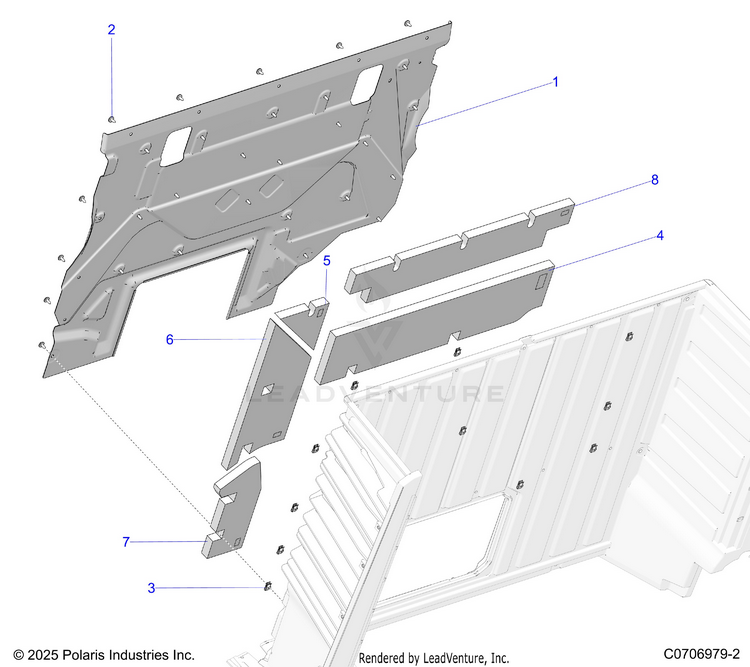 2
1
8
4
5
6
LEADVENTURE
7
3
© 2025 Polaris Industries Inc.
Rendered by LeadVenture, Inc.
C0706979-2