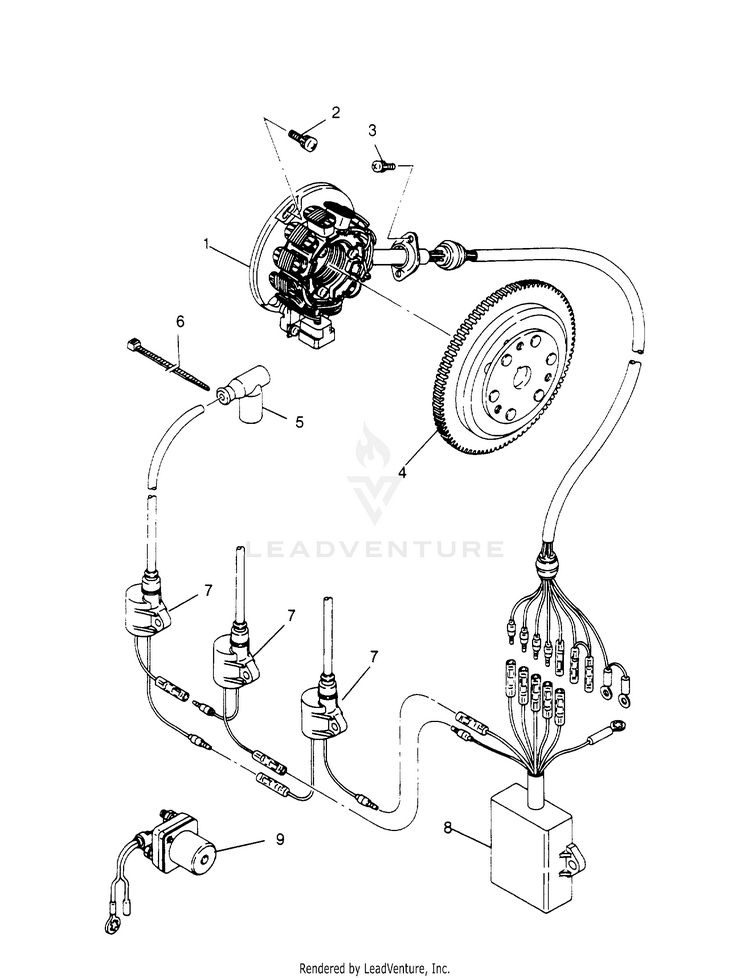 2
3
1
6
5
4
LEADVENTURE
7
7
7
8
9
Rendered by LeadVenture, Inc.