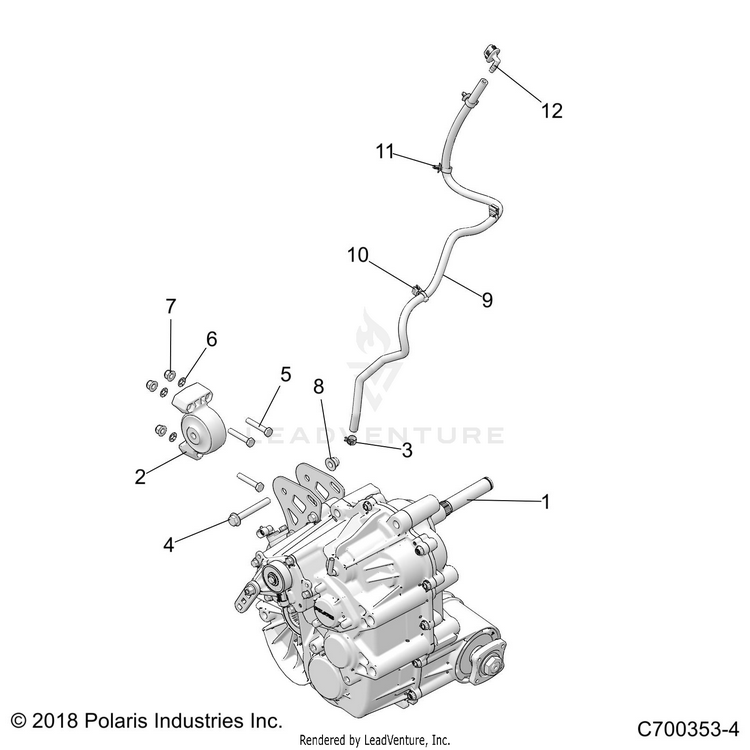 12

11

10

9

7

6

5

8

LEADVENTURE

3

2

1

4

© 2018 Polaris Industries Inc.

Rendered by LeadVenture, Inc.

C700353-4