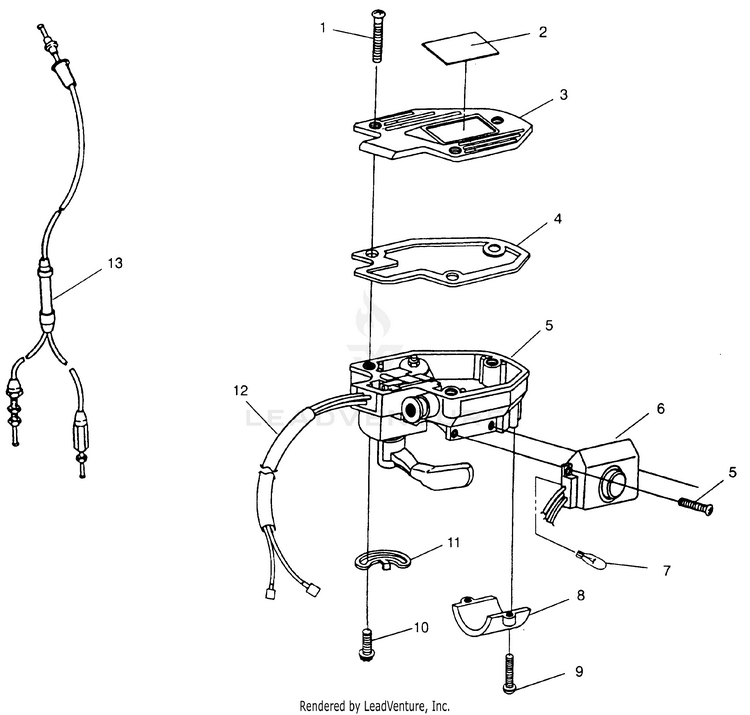 1
2
3
4
13
5
12
6
5
11
7
8
10
9
LEADVENTURE
Rendered by LeadVenture, Inc.