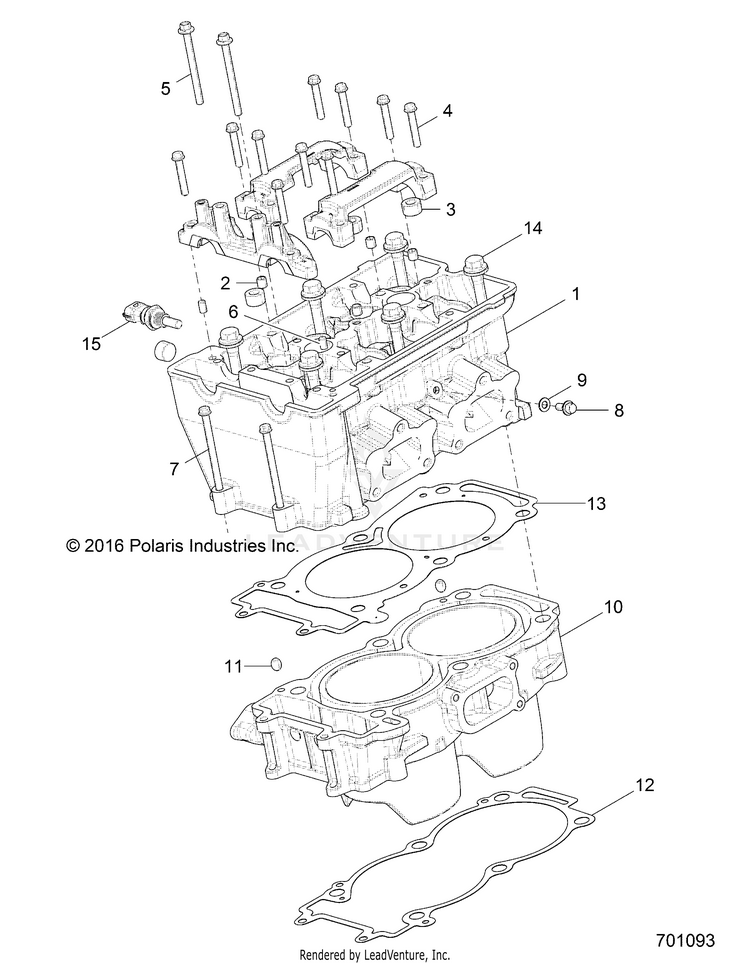 5
4
3
14
2
6
1
15
9
8
7
13
© 2016 Polaris Industries Inc.
LEADVENTURE
10
11
12
Rendered by LeadVenture, Inc.
701093