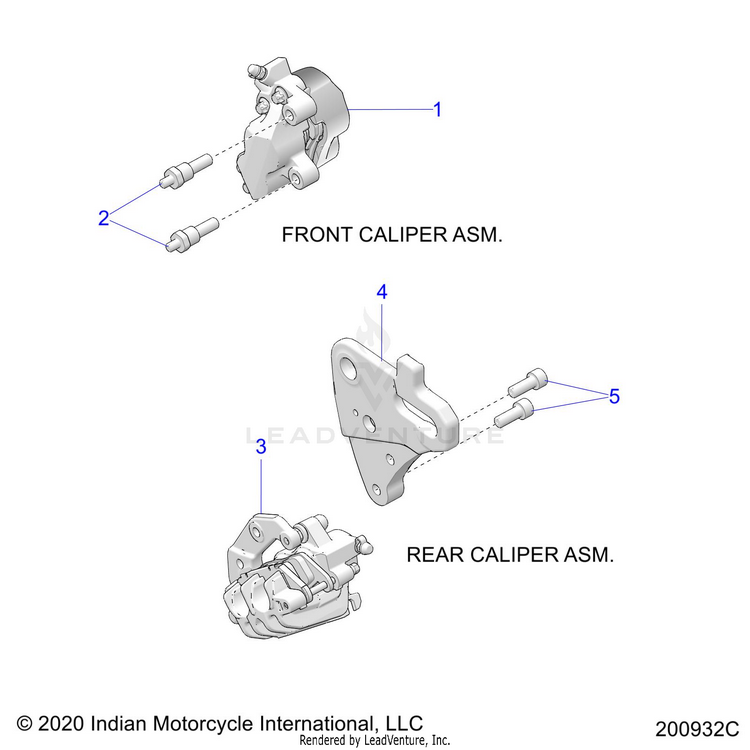 1

2

FRONT CALIPER ASM.

4

5

LEADVENTURE

3

REAR CALIPER ASM.

© 2020 Indian Motorcycle International, LLC
Rendered by LeadVenture, Inc.

200932C