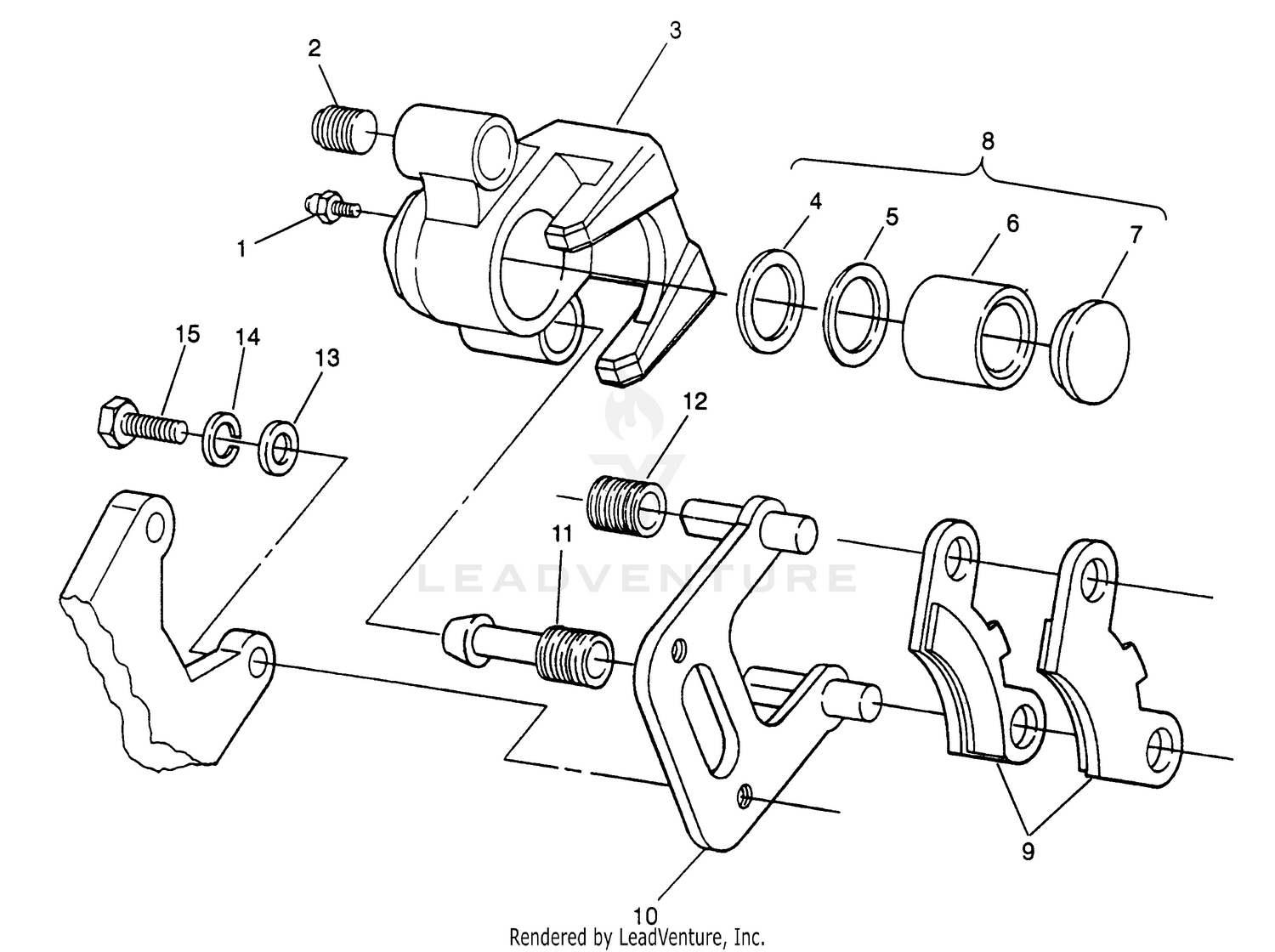 2
3
8
1
4
5
6
7
15
14
13
12
11
LEADVENTURE
9
10
Rendered by LeadVenture, Inc.