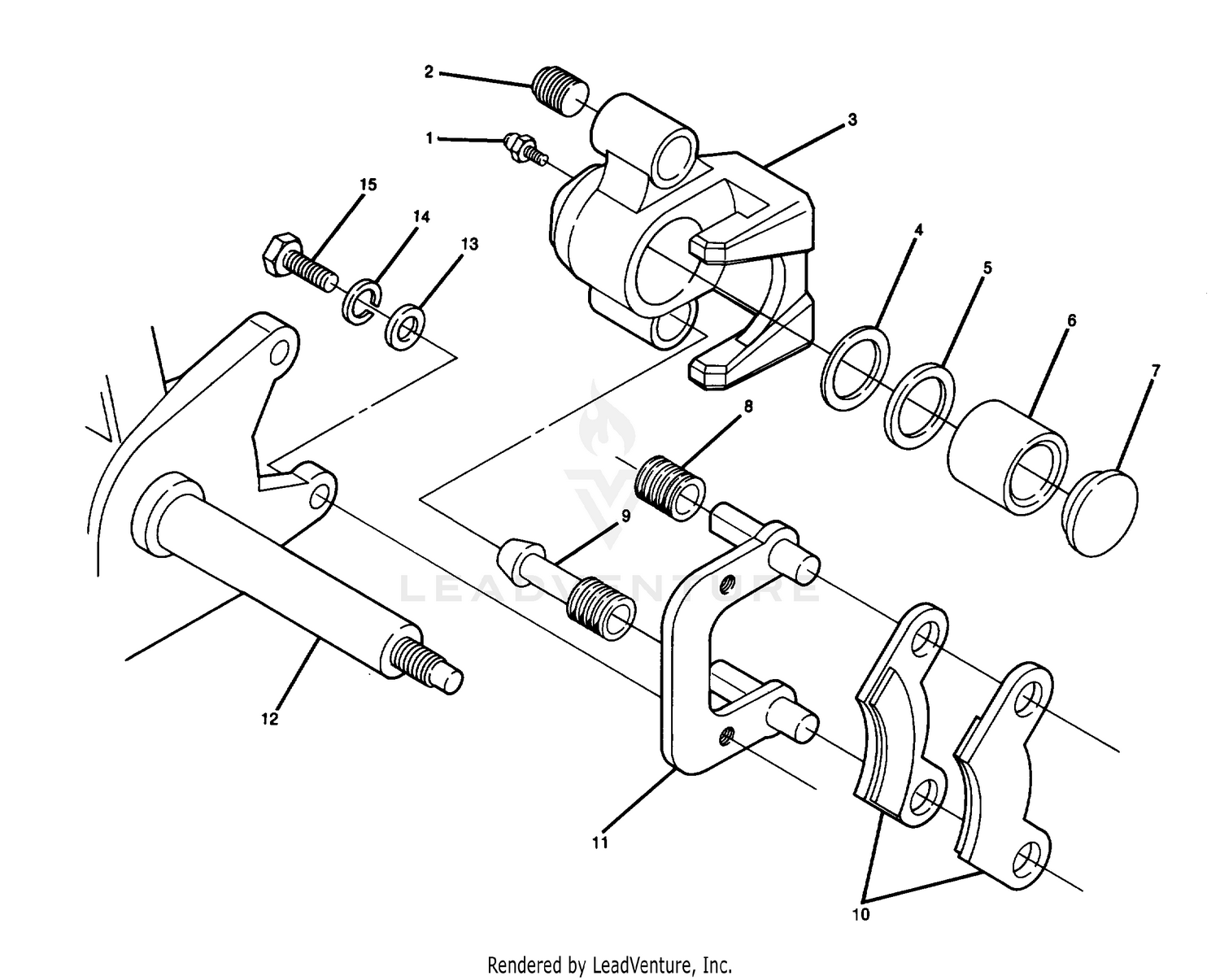 2
1
3
15
14
13
4
5
6
7
8
9
LEADVENTURE
12
11
10

Rendered by LeadVenture, Inc.