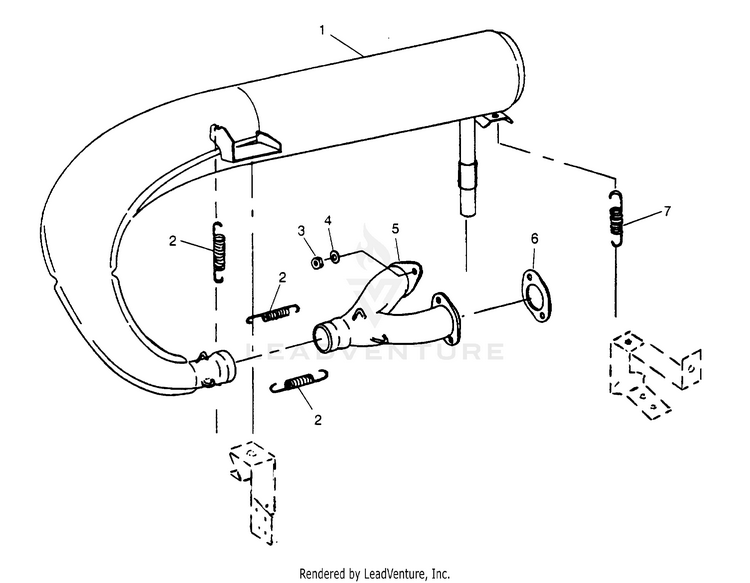 1
2
3
4
5
6
7
2
2
LEADVENTURE
Rendered by LeadVenture, Inc.