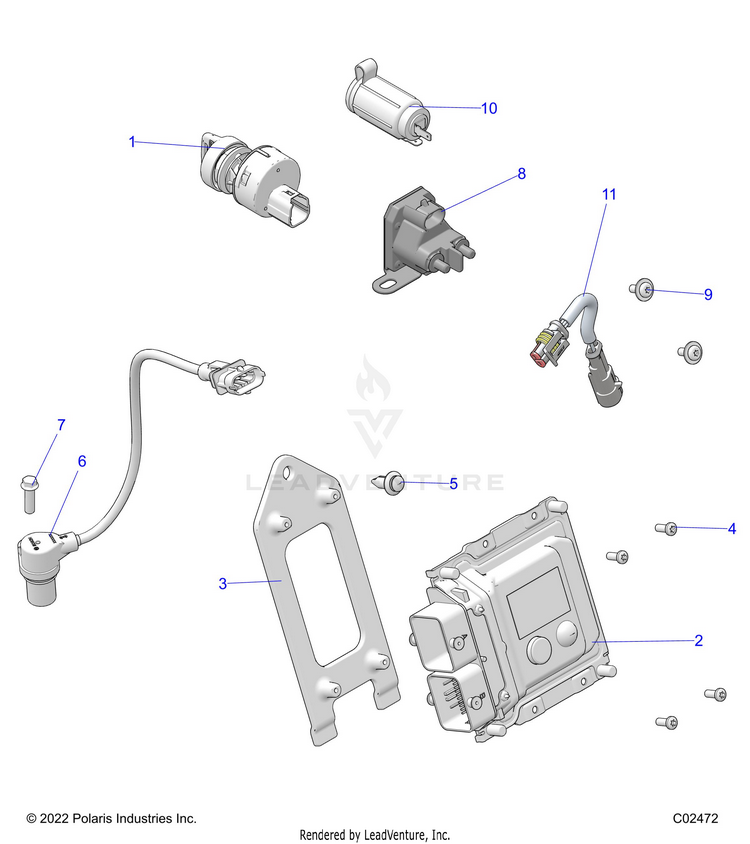 10
1
8
11
9
7
6
LEADVENTURE
5
4
3
2
© 2022 Polaris Industries Inc.
C02472
Rendered by LeadVenture, Inc.