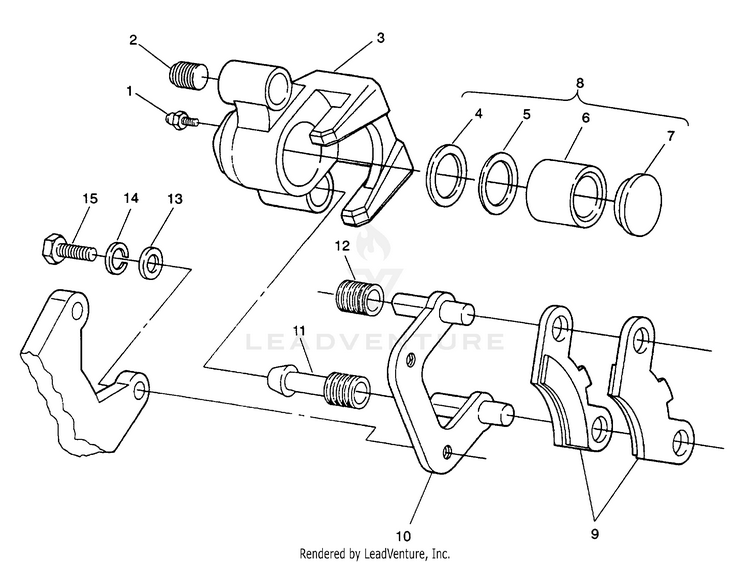 2
3
1
8
4
5
6
7
15
14
13
12
LEADVENTURE
11
10
9
Rendered by LeadVenture, Inc.