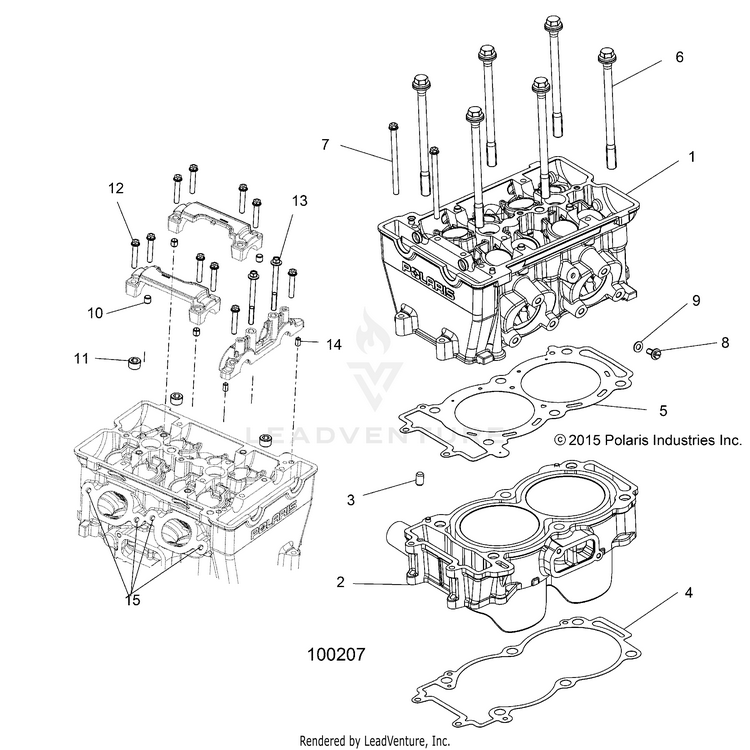 6
7
1
12
13
POLARIS
10
9
8
11
14
5
LEADVENTURE
© 2015 Polaris Industries Inc.
3
POLARIS
2
15
4
100207
Rendered by LeadVenture, Inc.