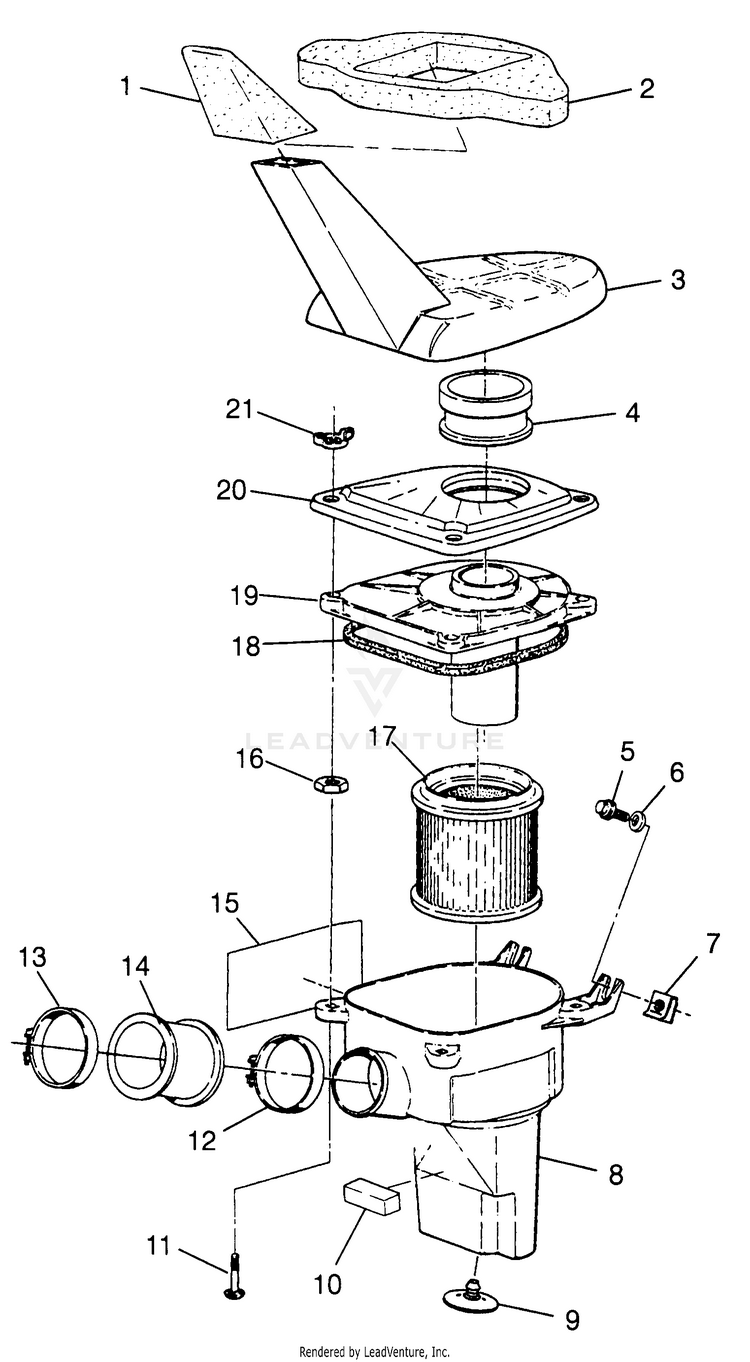 1
2
3
21
4
20
19
18
LEADVENTURE
17
16
5
6
15
13
14
7
12
8
10
11
9
Rendered by LeadVenture, Inc.