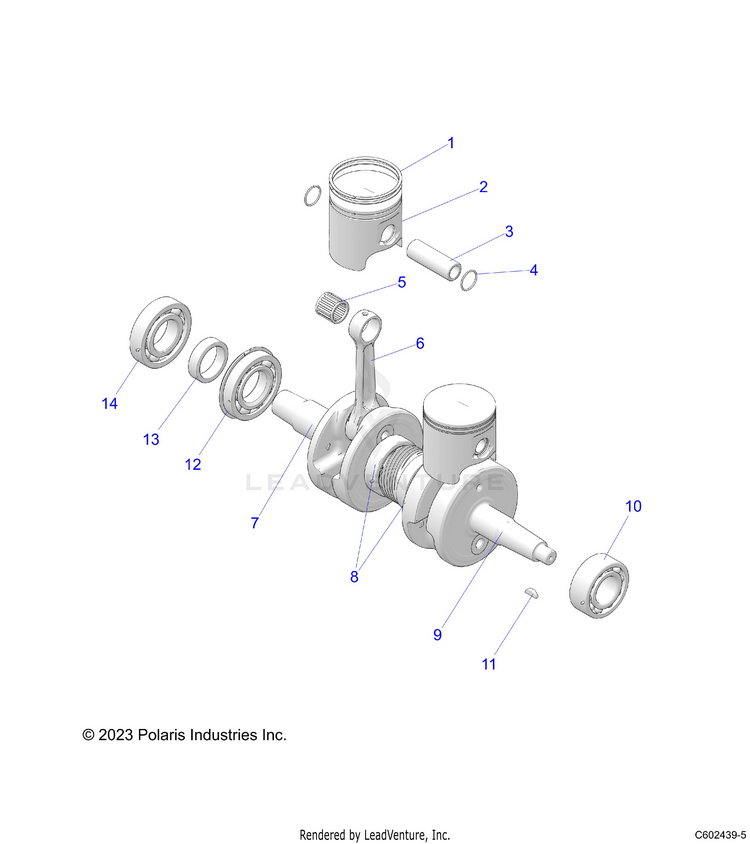 1
2
3
4
5
6
14
13
12
7
8
10
9
11

LEADVENTURE

© 2023 Polaris Industries Inc.

Rendered by LeadVenture, Inc.

C602439-5