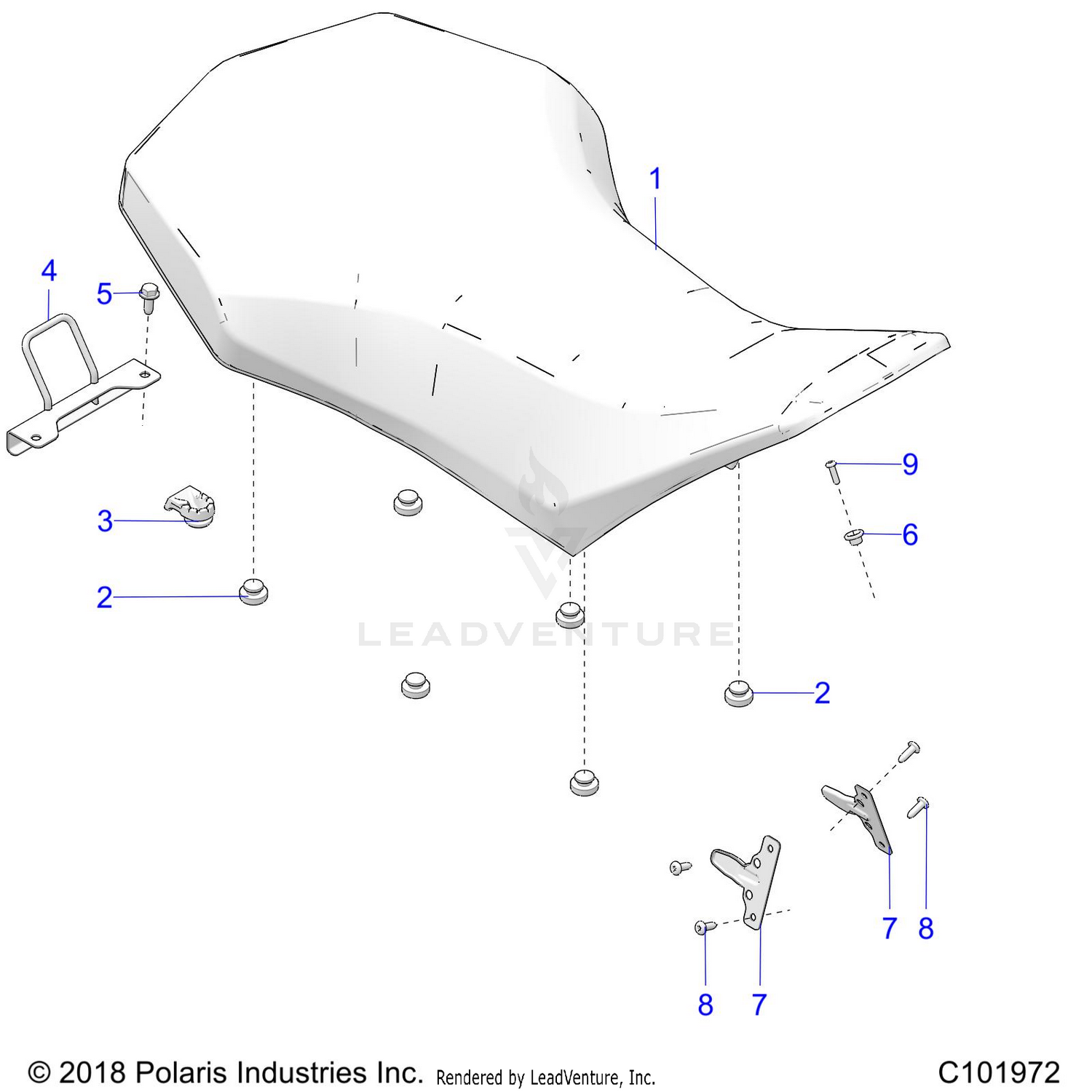 1

4

5

9

3

6

2

LEADVENTURE

2

7

8

8

7

© 2018 Polaris Industries Inc. Rendered by LeadVenture, Inc.

C101972