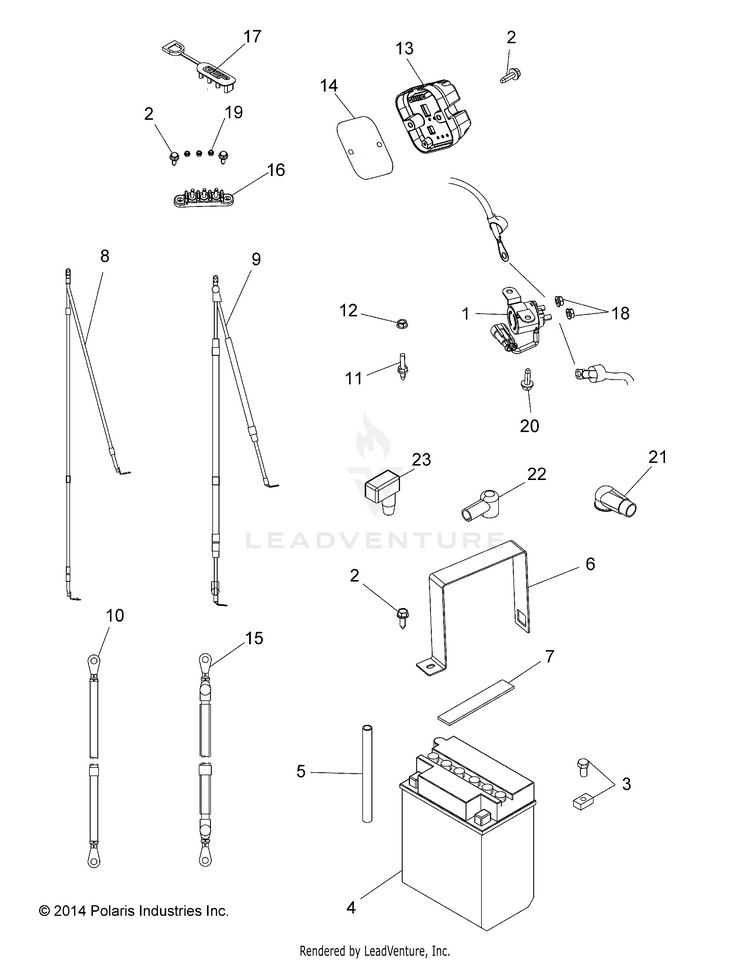 17
13
2
14
2
19
16
8
9
12
1
18
11
20
23
22
21
LEADVENTURE
2
6
10
15
7
5
3
4
© 2014 Polaris Industries Inc.
Rendered by LeadVenture, Inc.