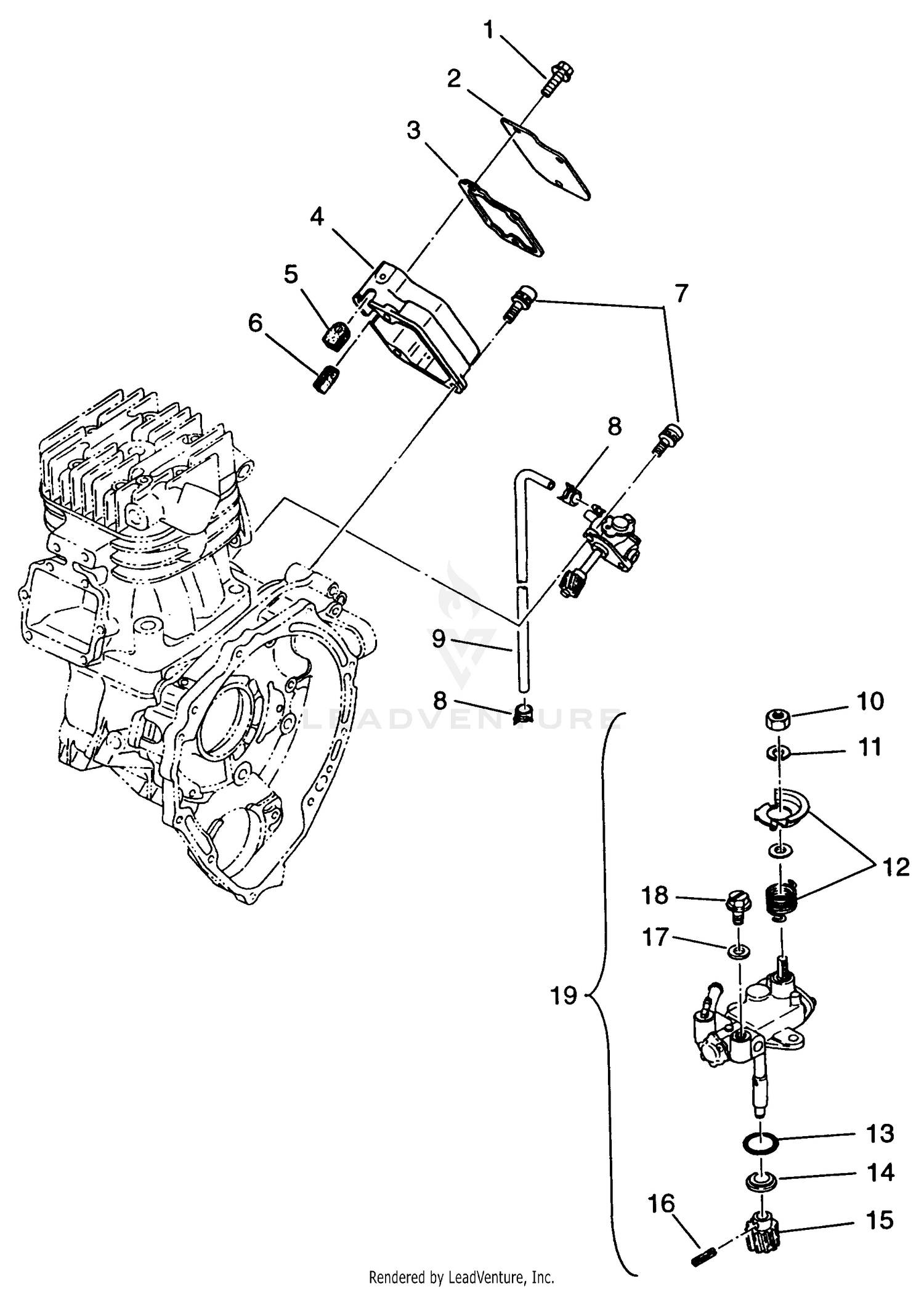 1
2
3
4
5
6
7
8
9
8
LEADVENTURE
10
11
12
18
17
19
13
14
16
15
Rendered by LeadVenture, Inc.