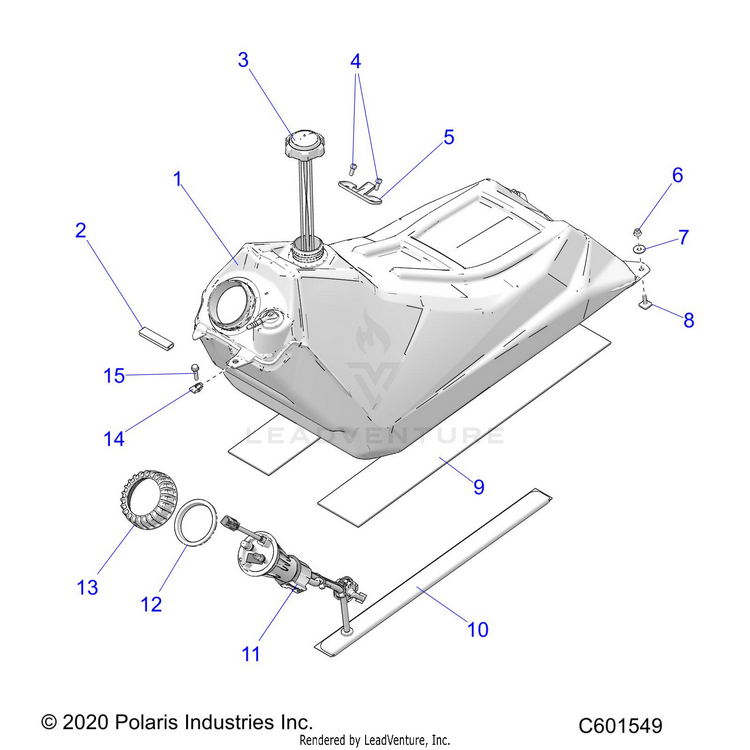 3
4
5
1
6
2
7
8
15
14
LEADVENTURE
9
13
12
11
10
© 2020 Polaris Industries Inc.
Rendered by LeadVenture, Inc.
C601549