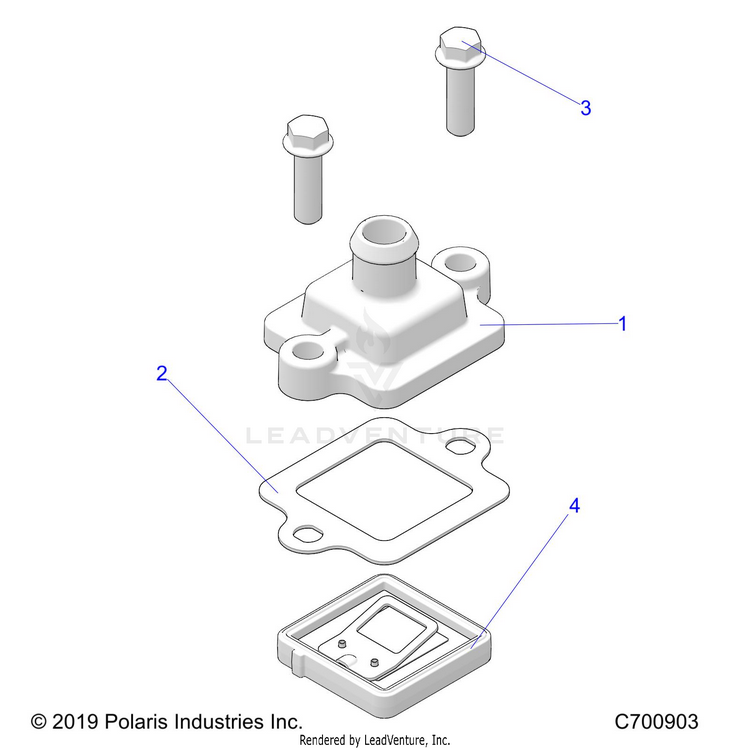 3

1

2

LEADVENTURE

4

© 2019 Polaris Industries Inc.

C700903

Rendered by LeadVenture, Inc.