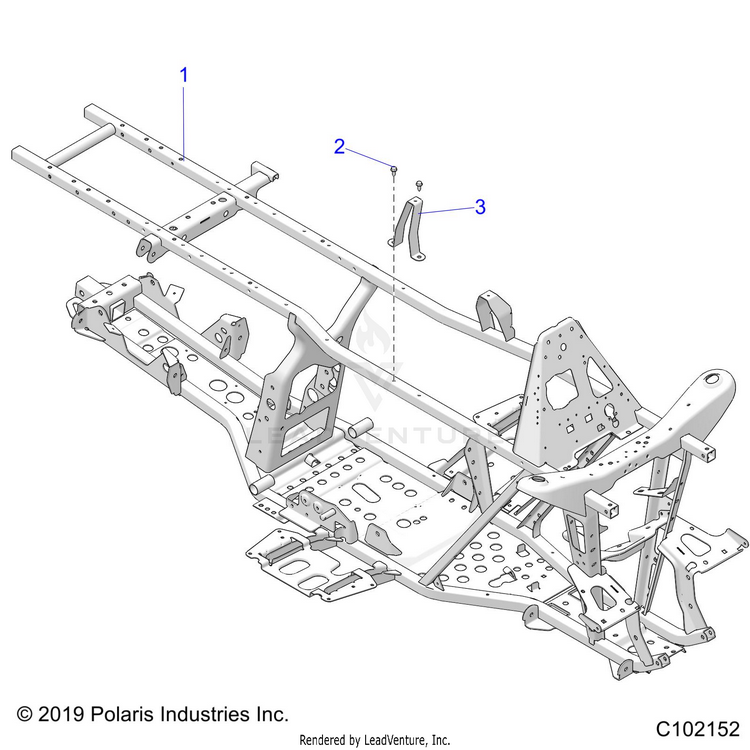 1

2

3

LEADVENTURE

© 2019 Polaris Industries Inc.

Rendered by LeadVenture, Inc.

C102152