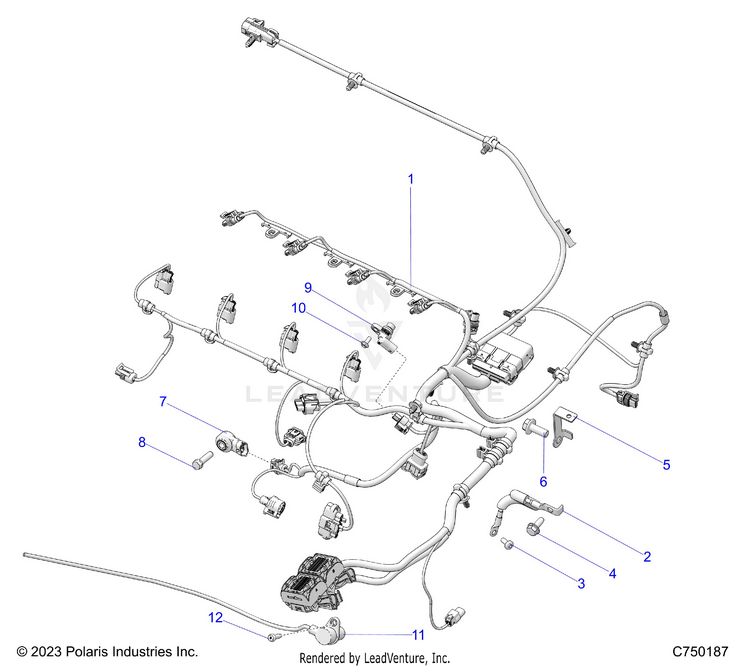 1
9
10
7
8
5
6
2
4
3
12
11

LEADVENTURE

© 2023 Polaris Industries Inc.
Rendered by LeadVenture, Inc.
C750187