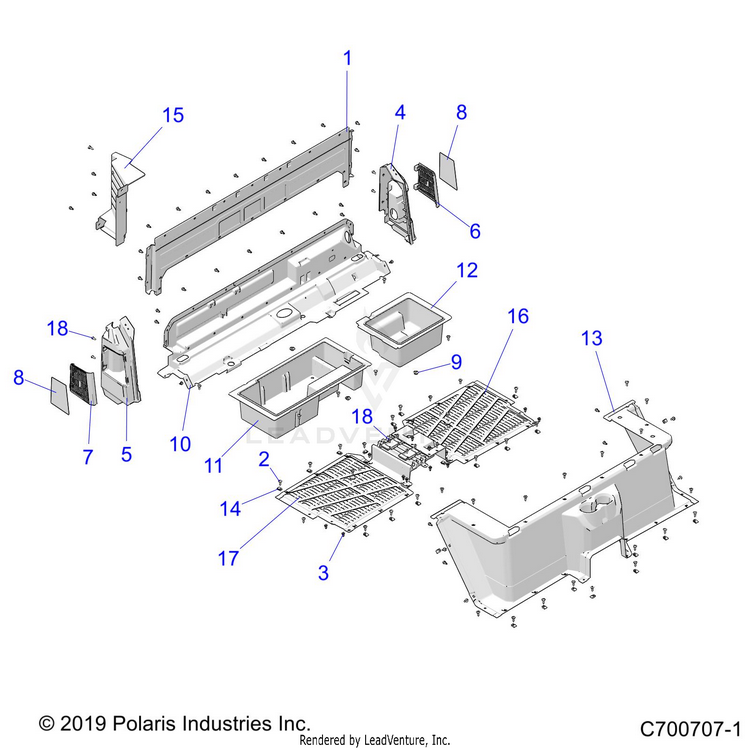 1
15
4
8
6
12
16
13
18
9
8
7
5
10
11
18
2
14
17
3
LEADVENTURE
© 2019 Polaris Industries Inc.
Rendered by LeadVenture, Inc.
C700707-1