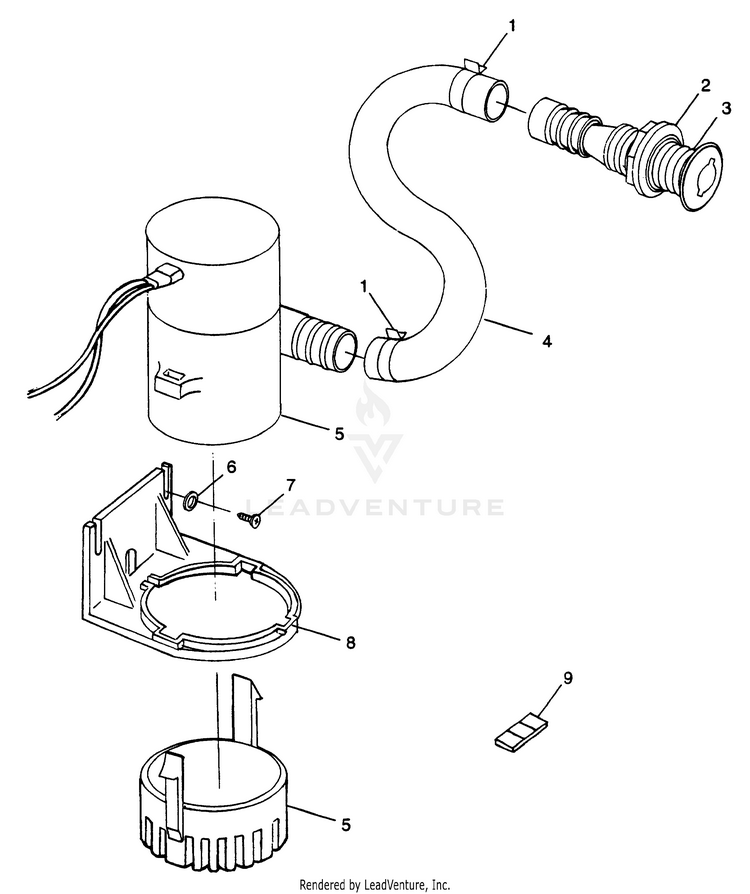 1
2
3
1
4
5
6
7
LEADVENTURE
8
9
5
Rendered by LeadVenture, Inc.