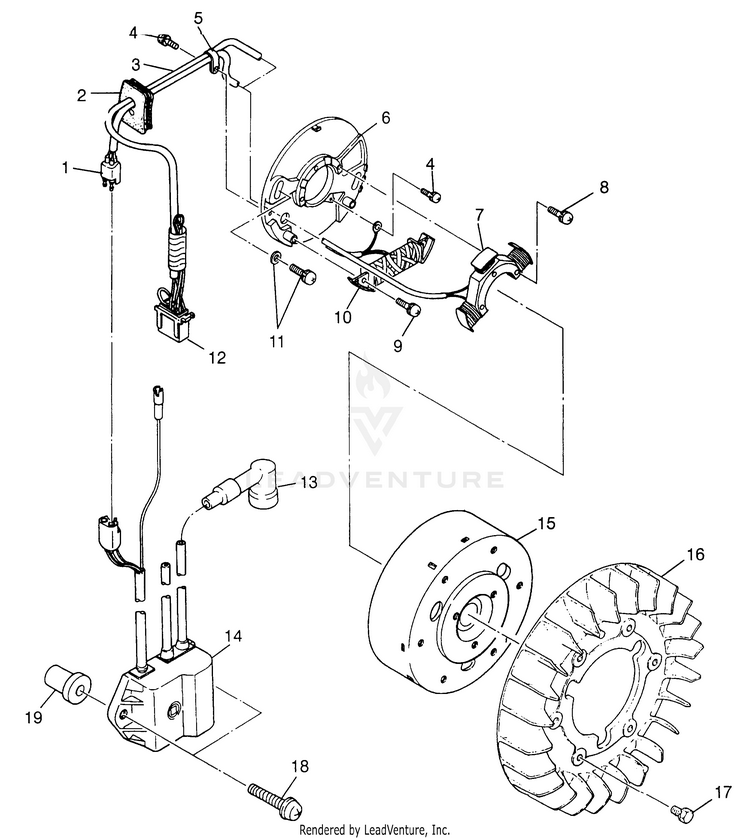 4
5
3
2
6
1
4
8
7
11
10
9
12
LEADVENTURE
13
15
16
14
19
18
17
Rendered by LeadVenture, Inc.