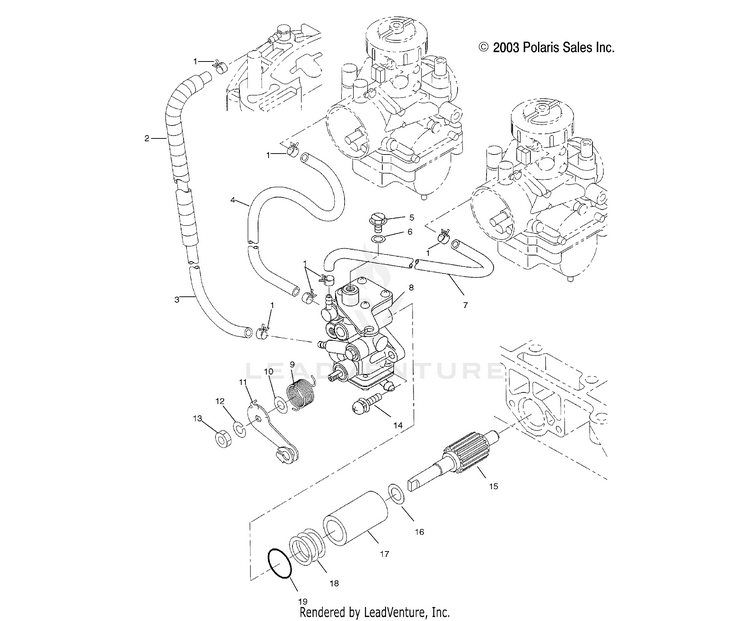 © 2003 Polaris Sales Inc.

1
2
1
4
5
6
1
1
8
7
3
1
LEADVENTURE
9
10
11
12
13
14
15
16
17
18
19

Rendered by LeadVenture, Inc.