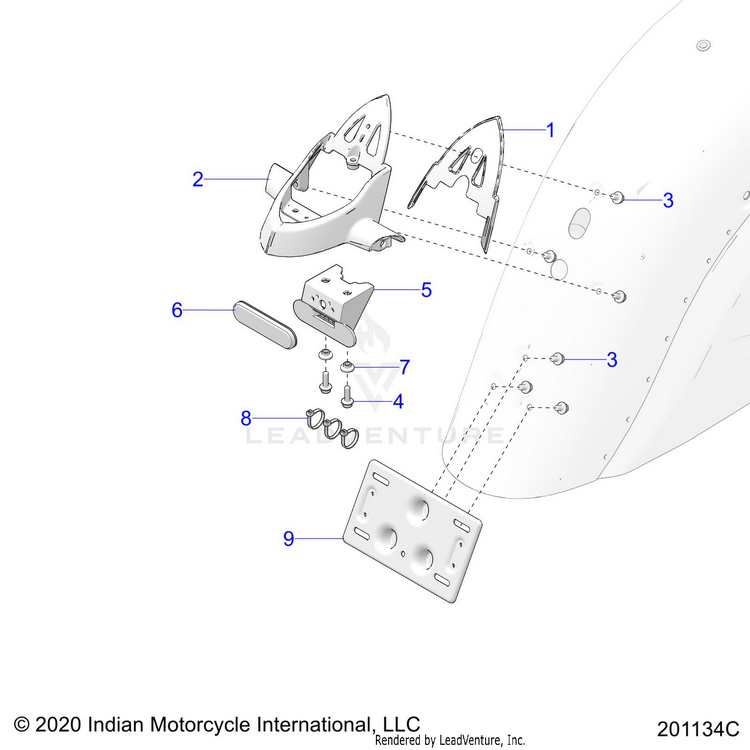 1
2
3
5
6
3
7
4
8
LEADVENTURE
9

© 2020 Indian Motorcycle International, LLC
Rendered by LeadVenture, Inc.
201134C