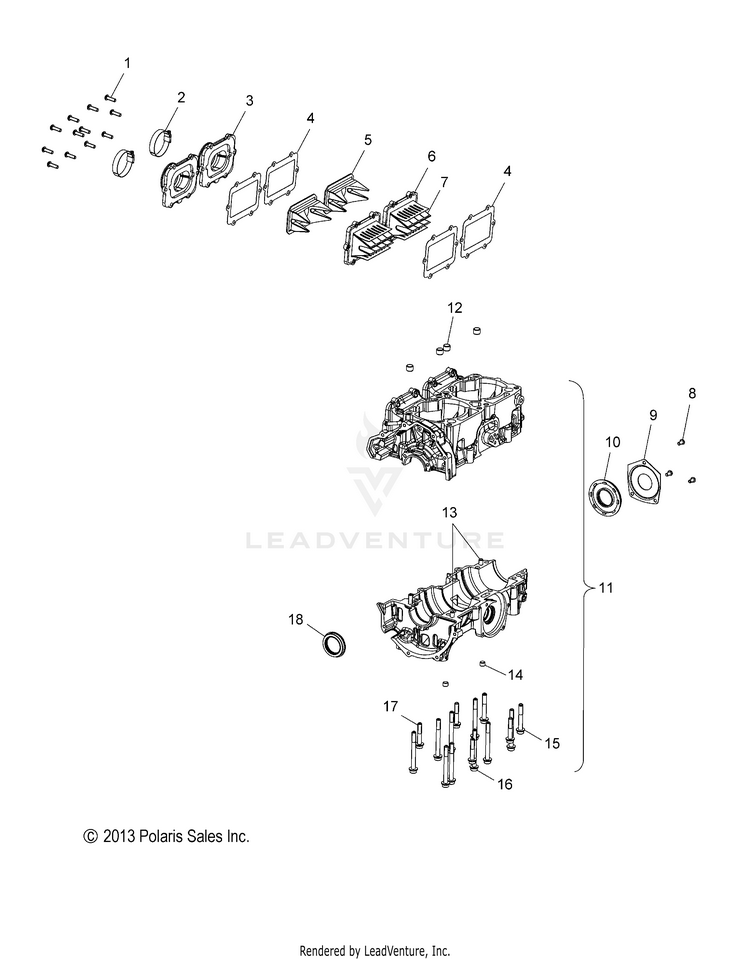 1
2
3
4
5
6
7
4
12
8
9
10
LEADVENTURE
13
11
18
14
17
15
16
© 2013 Polaris Sales Inc.

Rendered by LeadVenture, Inc.