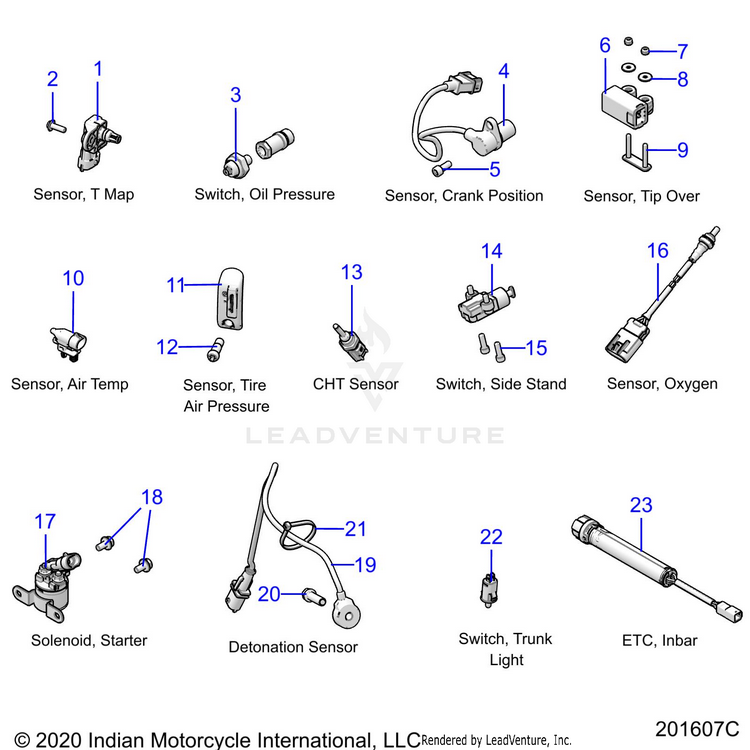 2 1

Sensor, T Map

3

Switch, Oil Pressure

4

5

Sensor, Crank Position

6 7

8

9

Sensor, Tip Over

10

Sensor, Air Temp

11

12

Sensor, Tire Air Pressure

13

CHT Sensor

14

15

Switch, Side Stand

16

Sensor, Oxygen

LEADVENTURE

17 18

Solenoid, Starter

21

19

20

Detonation Sensor

22

Switch, Trunk Light

23

ETC, Inbar

© 2020 Indian Motorcycle International, LLC Rendered by LeadVenture, Inc.

201607C