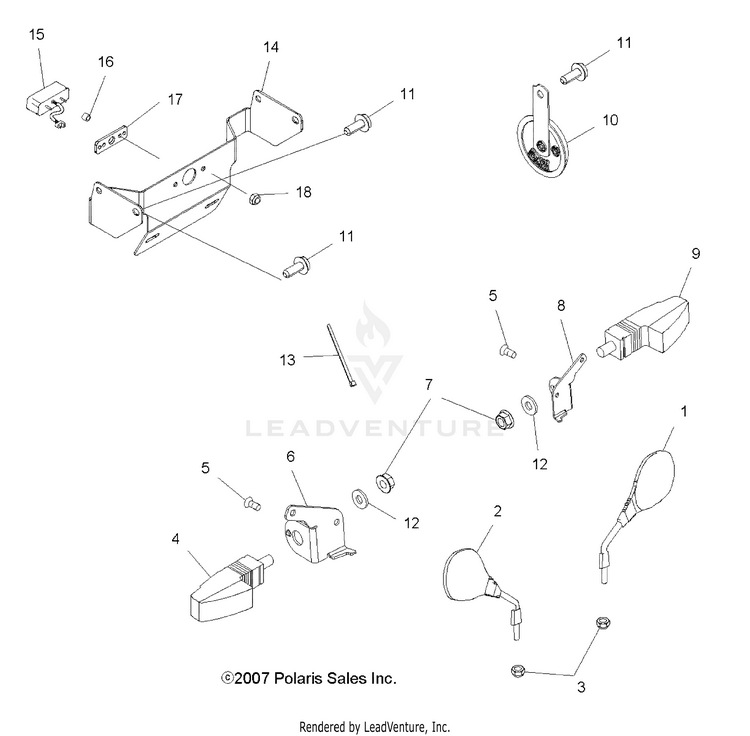 15
16
14
17
11
11
10
18
11
9
5
8
13
7
LEADVENTURE
1
12
5
6
12
2
4
3
©2007 Polaris Sales Inc.
Rendered by LeadVenture, Inc.