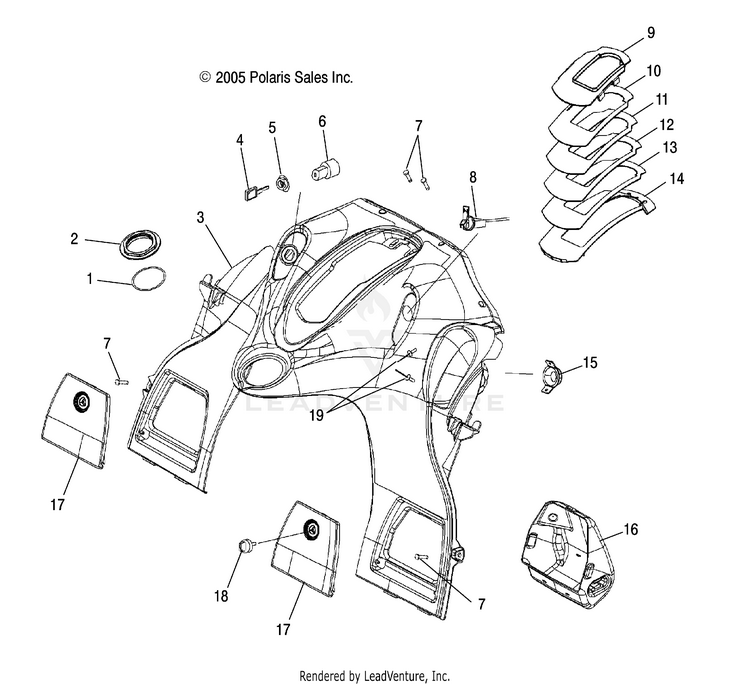 © 2005 Polaris Sales Inc.

9
10
11
12
13
14
4
5
6
7
8
3
2
1
7
15
19
LEADVENTURE
17
16
18
17
7

Rendered by LeadVenture, Inc.