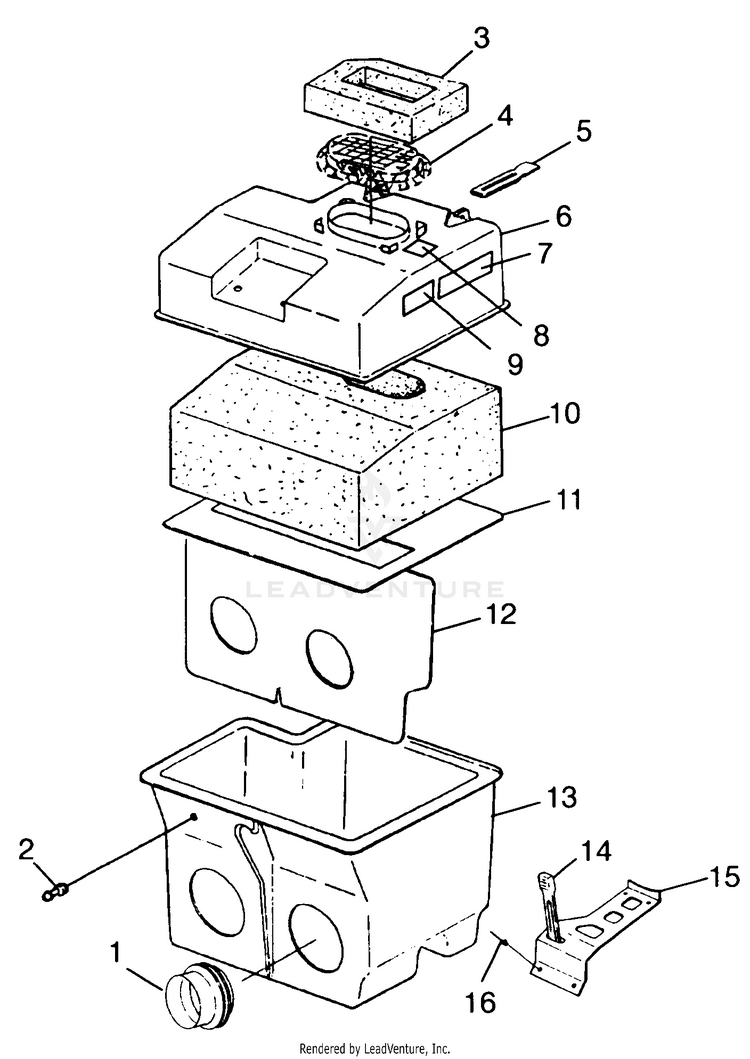 3
4
5
6
7
8
9
10
11
LEADVENTURE
12
13
2
14
15
1
16
Rendered by LeadVenture, Inc.