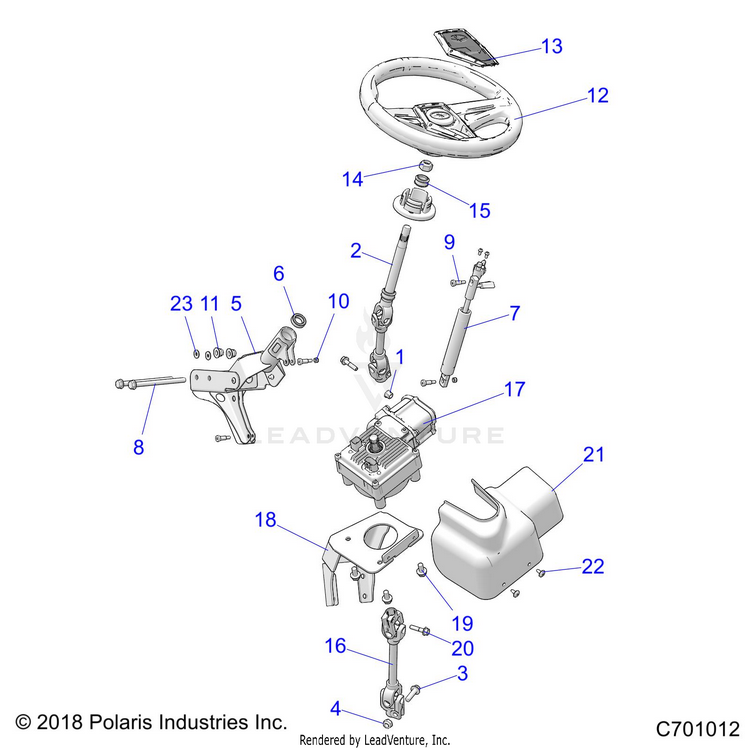 13
12
14
15
2
9
6
23 11 5
10
7
1
17
8
LEADVENTURE
21
18
22
19
20
16
3
4
© 2018 Polaris Industries Inc.
Rendered by LeadVenture, Inc.
C701012