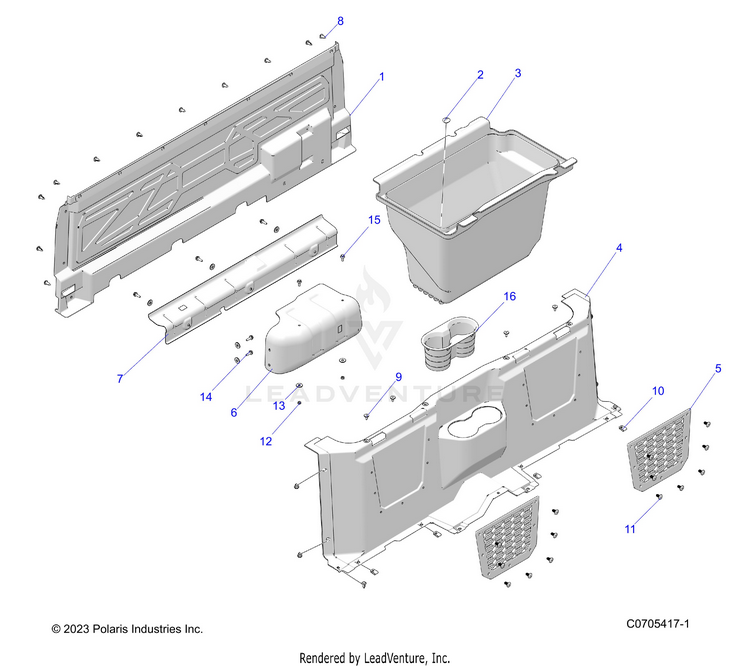 8
1
2
3
15
4
16
7
14
6
13
12
9
10
5
11
LEADVENTURE
© 2023 Polaris Industries Inc.
C0705417-1
Rendered by LeadVenture, Inc.