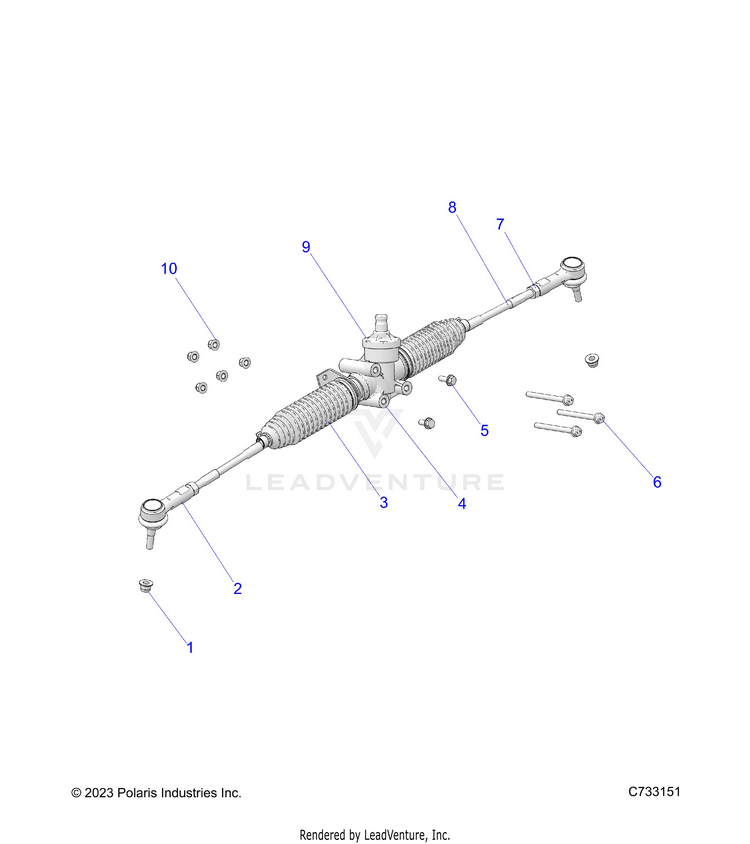 8
7
9
10
5
6
LEADVENTURE
3
4
2
1

© 2023 Polaris Industries Inc.
C733151

Rendered by LeadVenture, Inc.