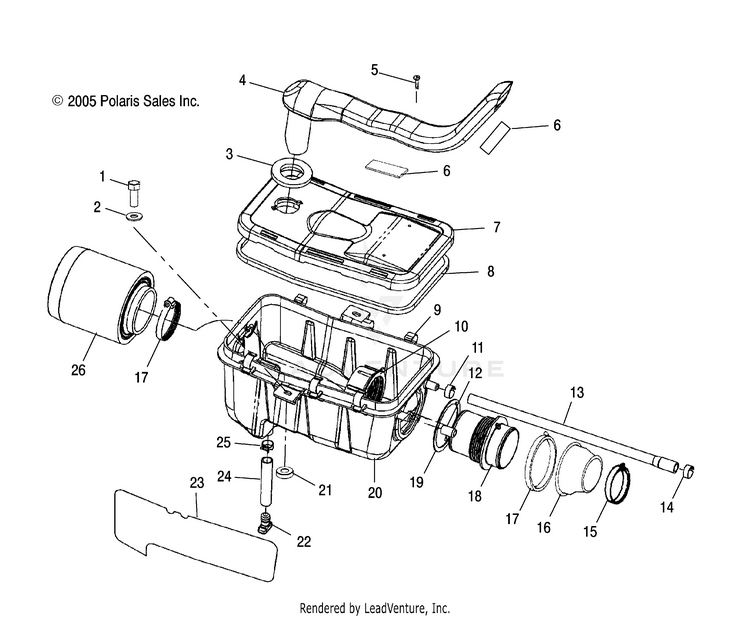 © 2005 Polaris Sales Inc.

4
5
6
3
6
1
2
7
8
9
10
11
12
13
26
17
25
24
21
20
19
18
17
16
15
14
23
22

Rendered by LeadVenture, Inc.