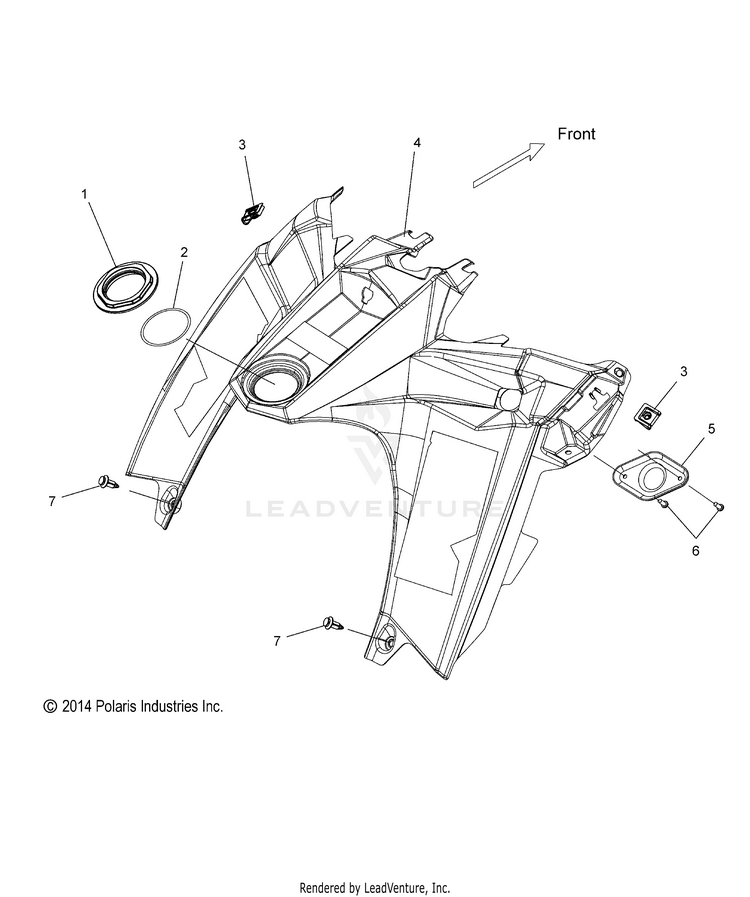 Front

3

4

1

2

3

5

7

LEADVENTURE

6

7

© 2014 Polaris Industries Inc.

Rendered by LeadVenture, Inc.