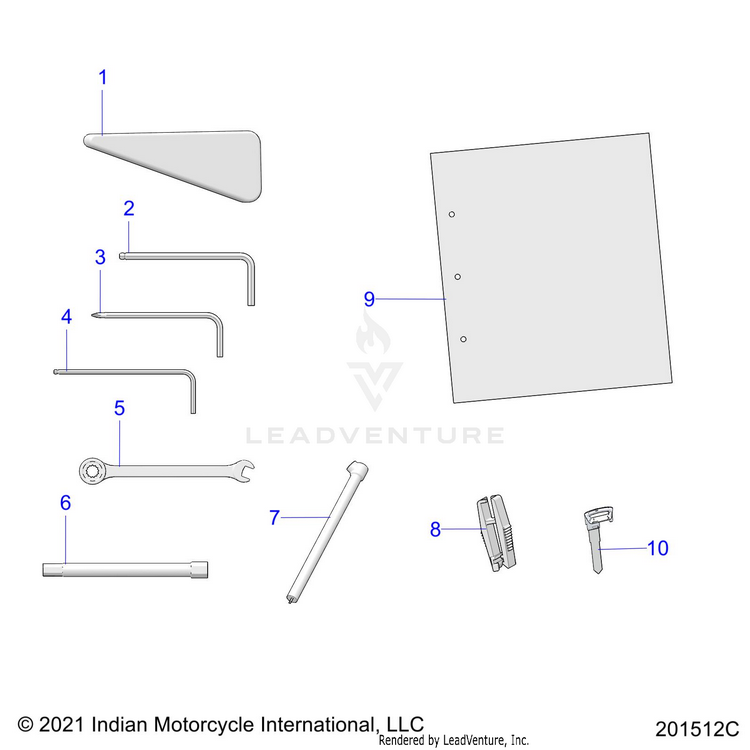 1
2
3
4
5
6
7
8
9
10

LEADVENTURE

© 2021 Indian Motorcycle International, LLC
Rendered by LeadVenture, Inc.
201512C