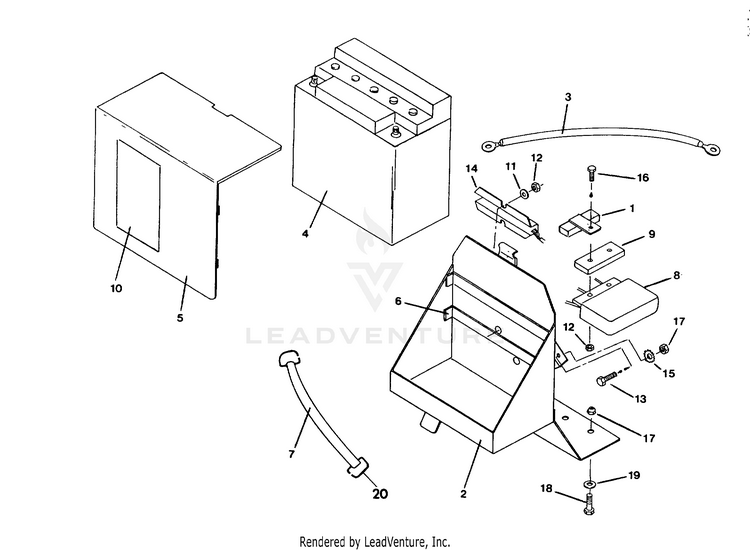 3
14
11
12
16
1
9
8
4
10
5
6
12
17
15
13
17
7
20
2
19
18
LEADVENTURE
Rendered by LeadVenture, Inc.