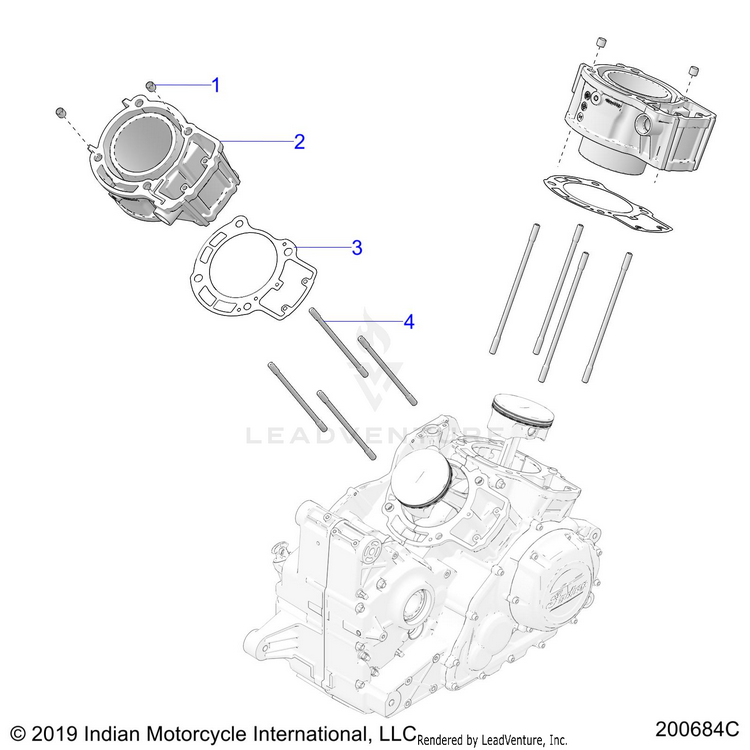 1
2
3
4
LEADVENTURE
© 2019 Indian Motorcycle International, LLC Rendered by LeadVenture, Inc.
200684C