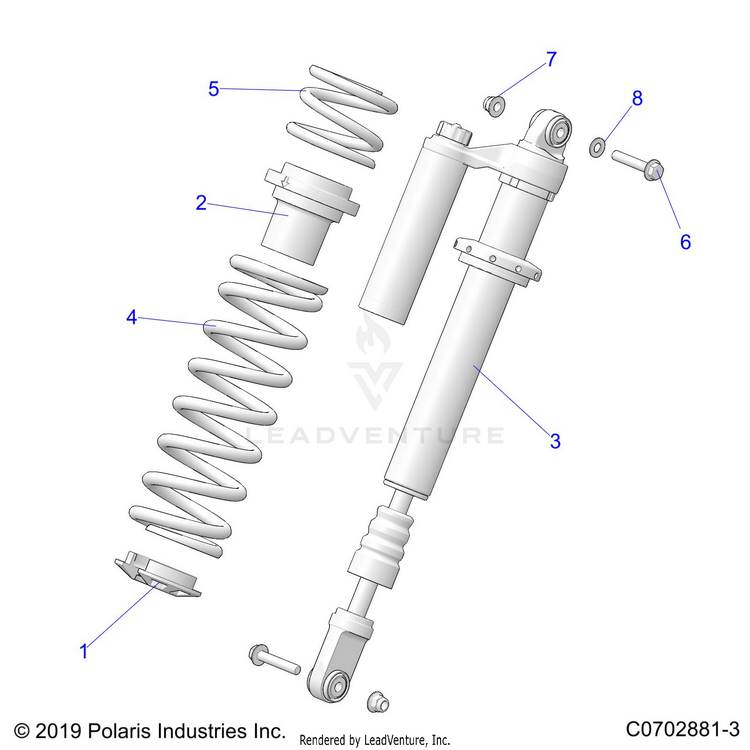 7
5
8
2
6
4
LEADVENTURE
3
1
© 2019 Polaris Industries Inc.
Rendered by LeadVenture, Inc.
C0702881-3