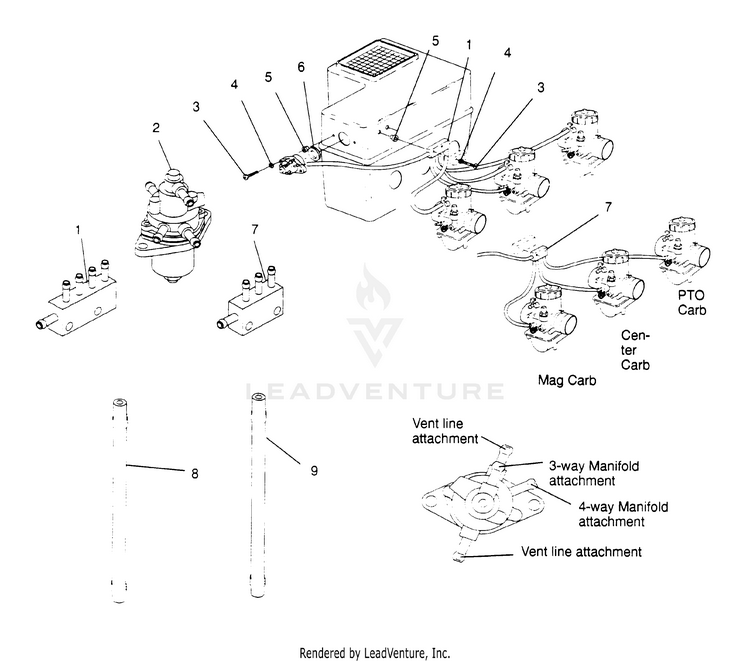 5
1
4
5
6
4
3
3
2
1
7
7
PTO Carb
Center Carb
Mag Carb
LEADVENTURE
8
9
Vent line attachment
3-way Manifold attachment
4-way Manifold attachment
Vent line attachment
Rendered by LeadVenture, Inc.