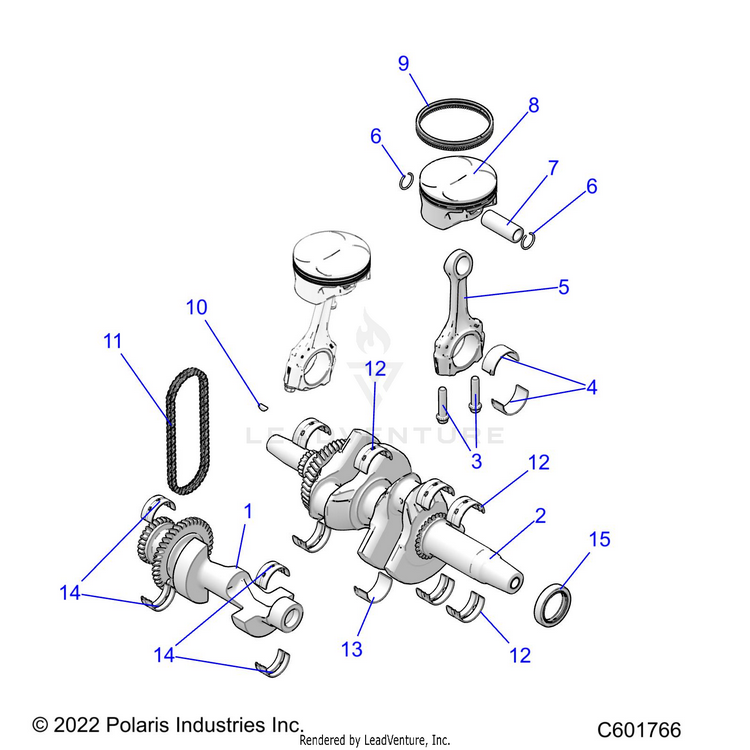 9
8
6
7
6
5
10
11
12
4
3
12
1
2
15
14
14
13
12
LEADVENTURE
© 2022 Polaris Industries Inc.
Rendered by LeadVenture, Inc.
C601766