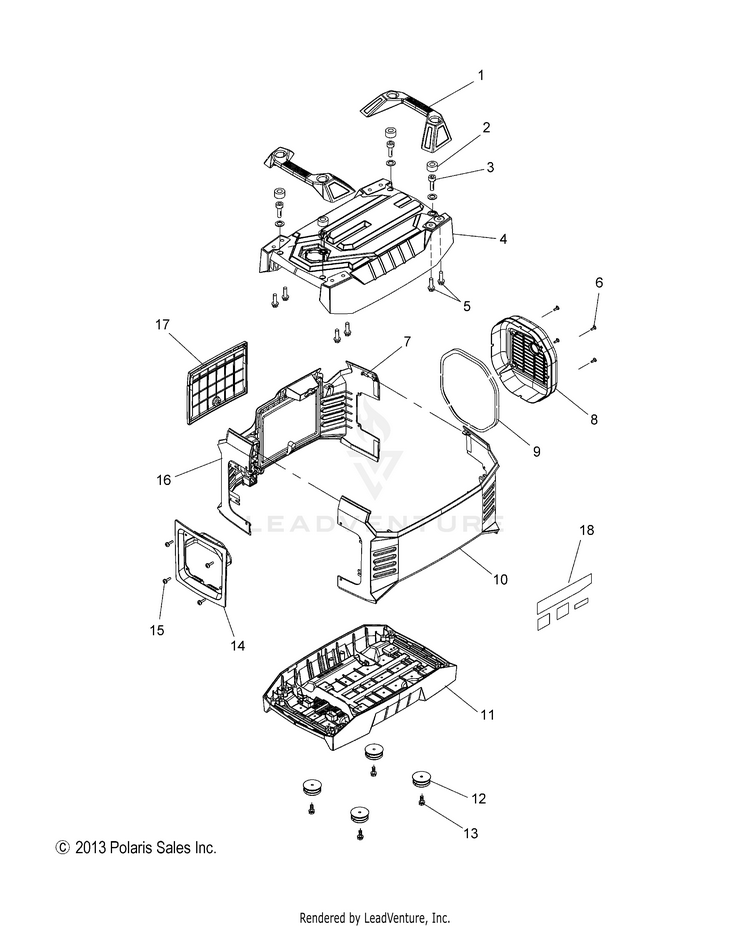 1
2
3
4
5
6
17
7
8
9
16
LEADVENTURE
18
10
15
14
11
12
13
© 2013 Polaris Sales Inc.
Rendered by LeadVenture, Inc.