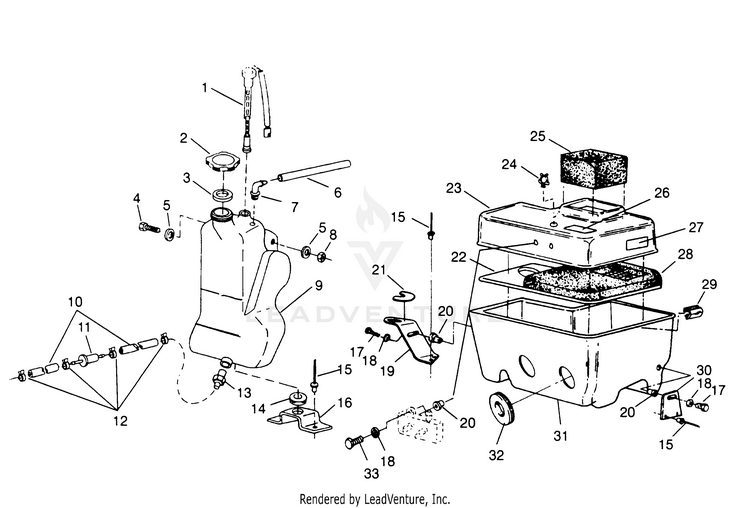 1
2
3
4
5
6
7
5
8
9
10
11
12
13
14
15
16
15
21
20
17
18
19
20
33
18
25
24
23
26
27
22
28
29
30
18
17
20
15
31
32
LEADVENTURE

Rendered by LeadVenture, Inc.